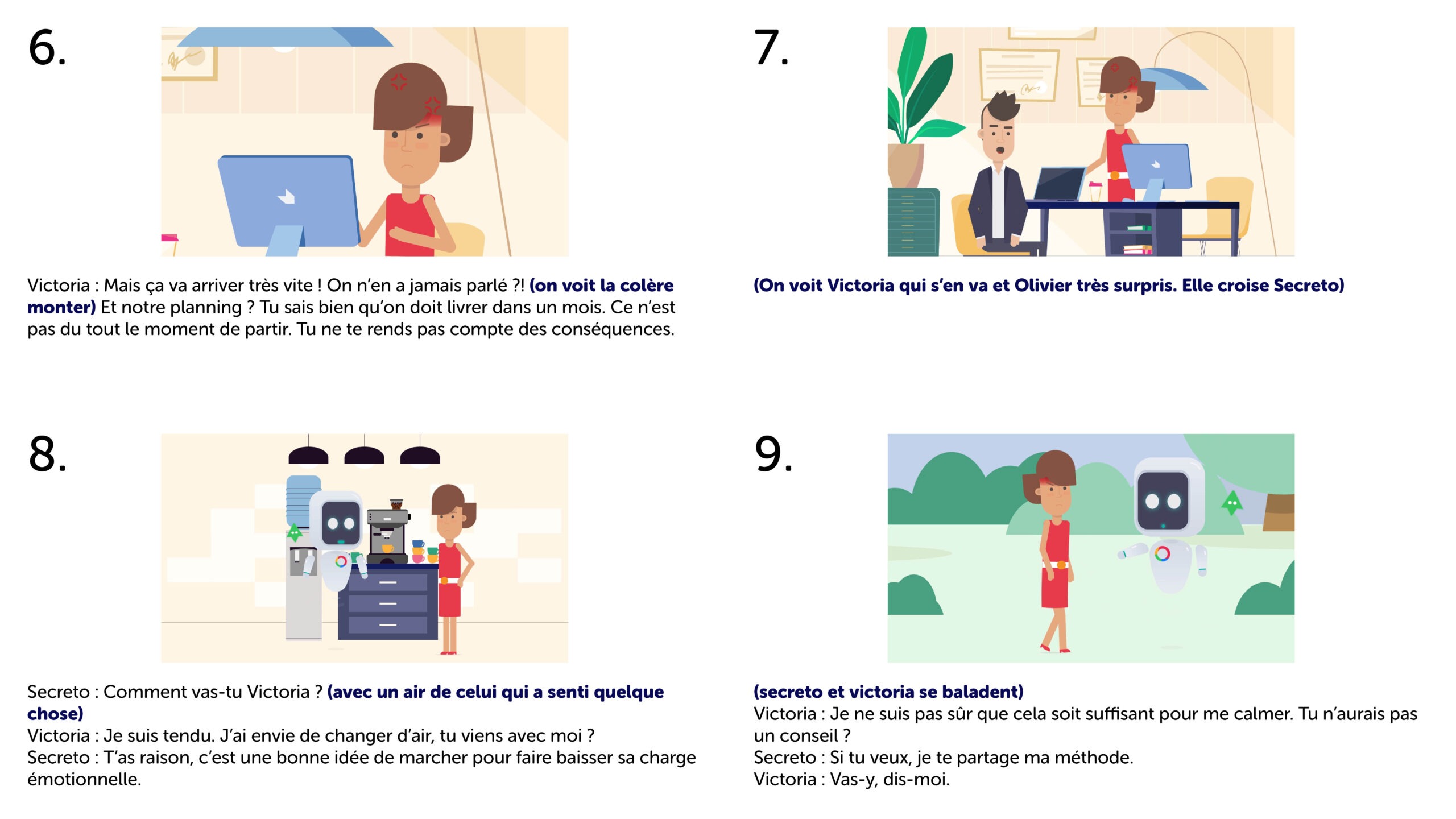 6.

Victoria : Mais ça va arriver très vite ! On n'en a jamais parlé ?! (on voit la colère monter) Et notre planning ? Tu sais bien qu'on doit livrer dans un mois. Ce n'est pas du tout le moment de partir. Tu ne te rends pas compte des conséquences.

7.

(On voit Victoria qui s'en va et Olivier très surpris. Elle croise Secreto)

8.

Secreto : Comment vas-tu Victoria ? (avec un air de celui qui a senti quelque chose)
Victoria : Je suis tendu. J'ai envie de changer d'air, tu viens avec moi ?
Secreto : T'as raison, c'est une bonne idée de marcher pour faire baisser sa charge émotionnelle.

9.

(secreto et victoria se baladent)
Victoria : Je ne suis pas sûr que cela soit suffisant pour me calmer. Tu n'aurais pas un conseil ?
Secreto : Si tu veux, je te partage ma méthode.
Victoria : Vas-y, dis-moi.