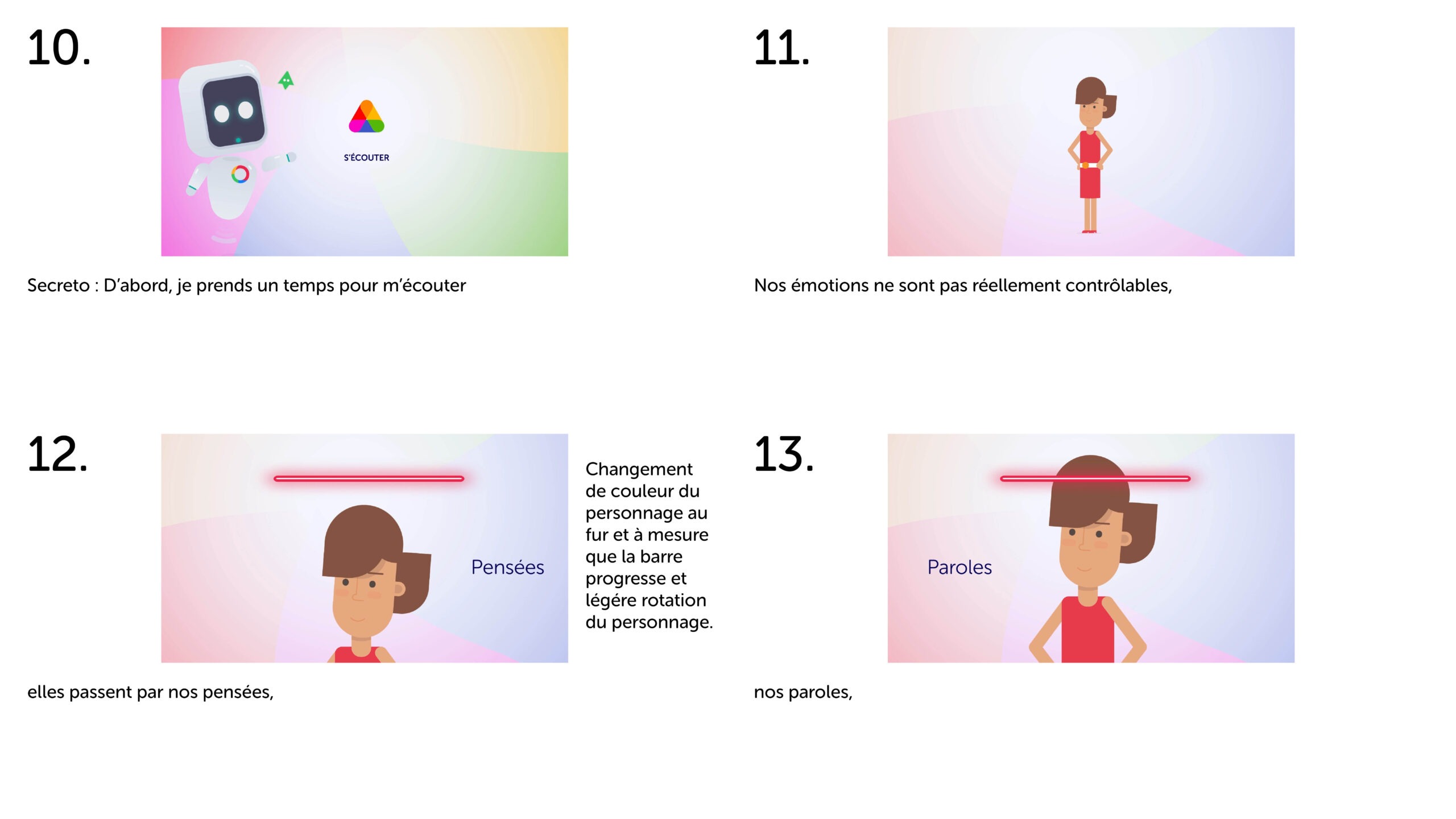 10.

S'ÉCOUTER

Secreto : D'abord, je prends un temps pour m'écouter

11.

Nos émotions ne sont pas réellement contrôlables,

12.

Pensées

Changement de couleur du personnage au fur et à mesure que la barre progresse et légére rotation du personnage.

elles passent par nos pensées,

13.

Paroles

nos paroles,