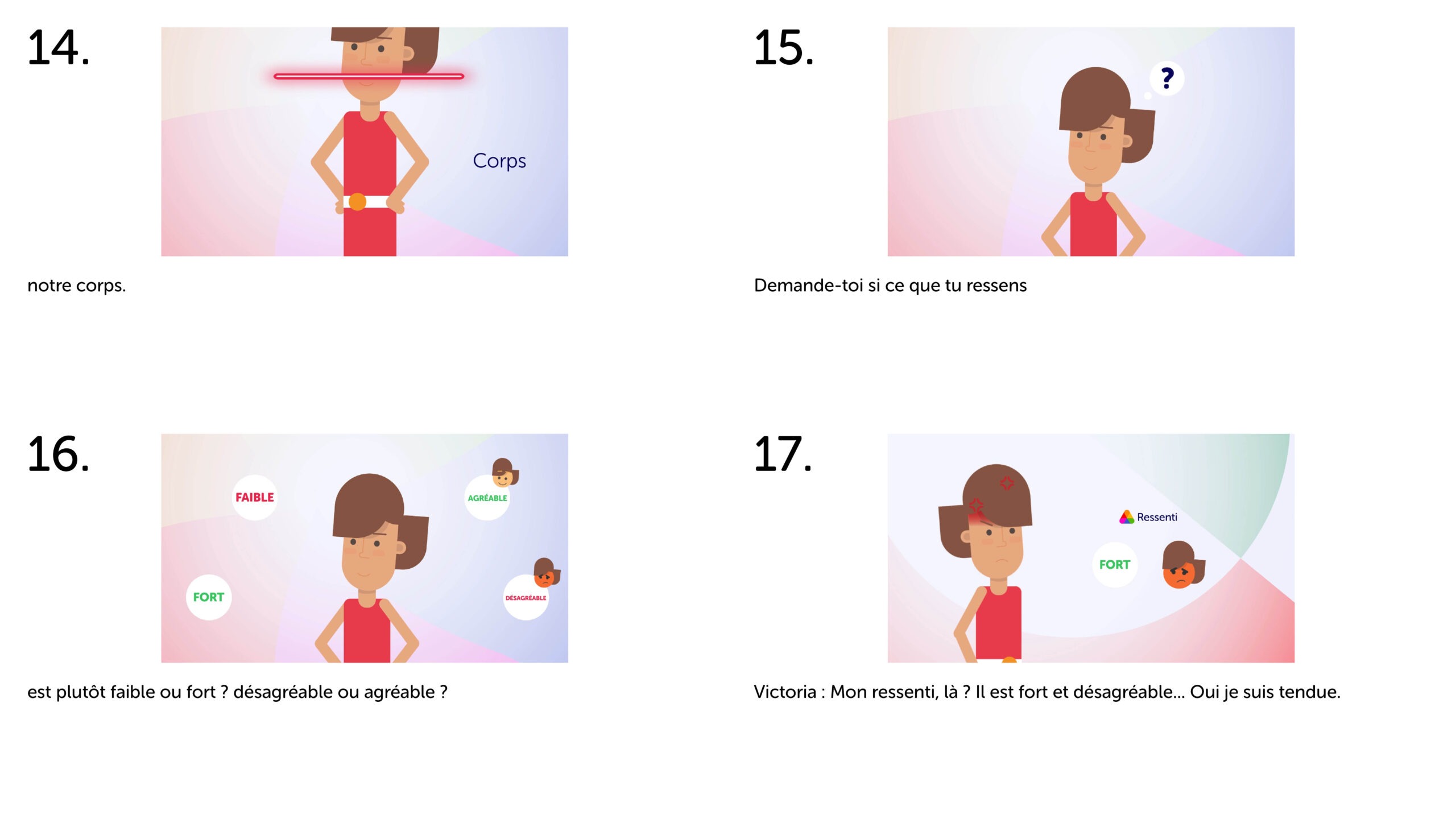 14.

Corps

notre corps.

15.

?

Demande-toi si ce que tu ressens

16.

FAIBLE

AGRÉABLE

FORT

DÉSAGRÉABLE

est plutôt faible ou fort ? désagréable ou agréable ?

17.

Ressenti

FORT

Victoria : Mon ressenti, là ? Il est fort et désagréable... Oui je suis tendue.